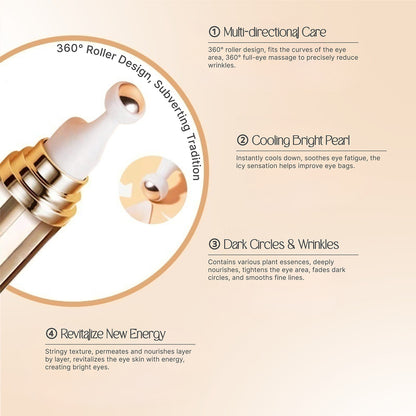 360° Roller Design, Subverting Tradition

① Multi-directional Care

360° roller design, fits the curves of the eye area, 360° full-eye massage to precisely reduce wrinkles.

② Cooling Bright Pearl

Instantly cools down, soothes eye fatigue, the icy sensation helps improve eye bags.

③ Dark Circles & Wrinkles

Contains various plant essences, deeply nourishes, tightens the eye area, fades dark circles, and smooths fine lines.

④ Revitalize New Energy

Stringy texture, permeates and nourishes layer by layer, revitalizes the eye skin with energy, creating bright eyes.