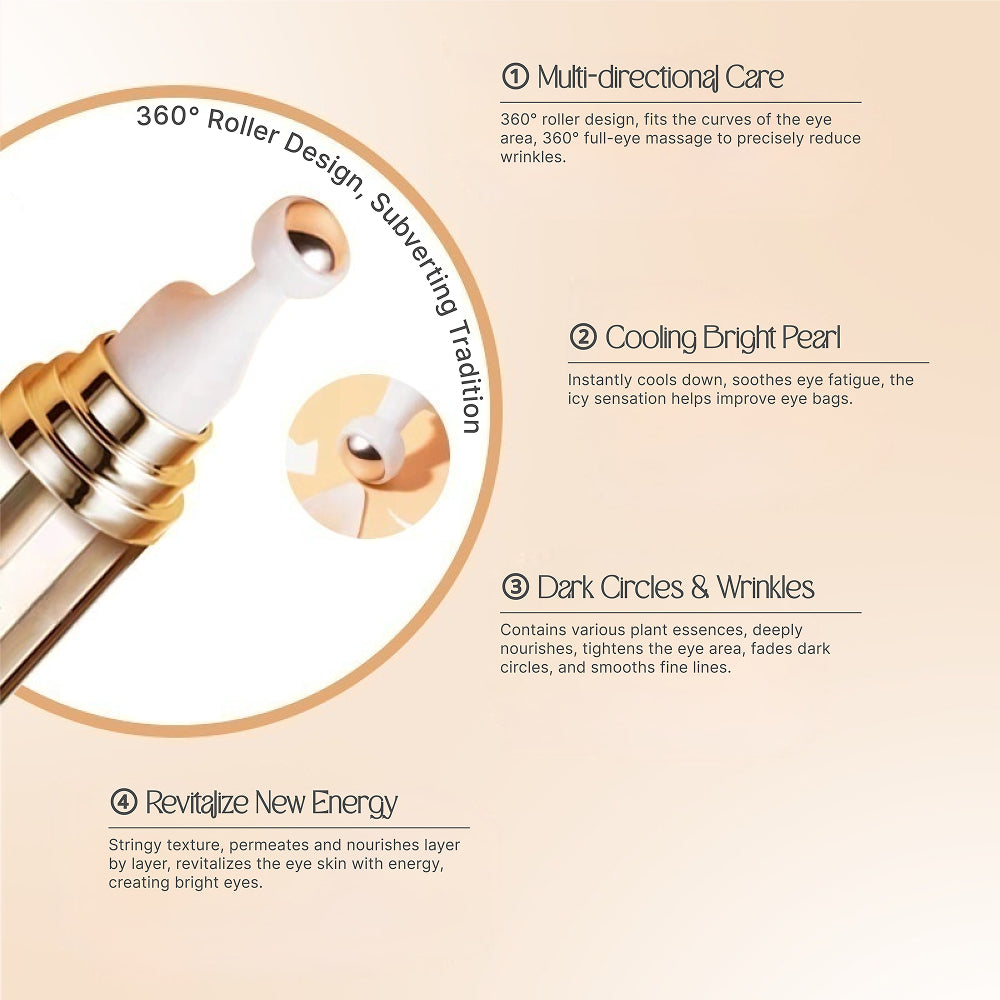 360° Roller Design, Subverting Tradition

① Multi-directional Care

360° roller design, fits the curves of the eye area, 360° full-eye massage to precisely reduce wrinkles.

② Cooling Bright Pearl

Instantly cools down, soothes eye fatigue, the icy sensation helps improve eye bags.

③ Dark Circles & Wrinkles

Contains various plant essences, deeply nourishes, tightens the eye area, fades dark circles, and smooths fine lines.

④ Revitalize New Energy

Stringy texture, permeates and nourishes layer by layer, revitalizes the eye skin with energy, creating bright eyes.